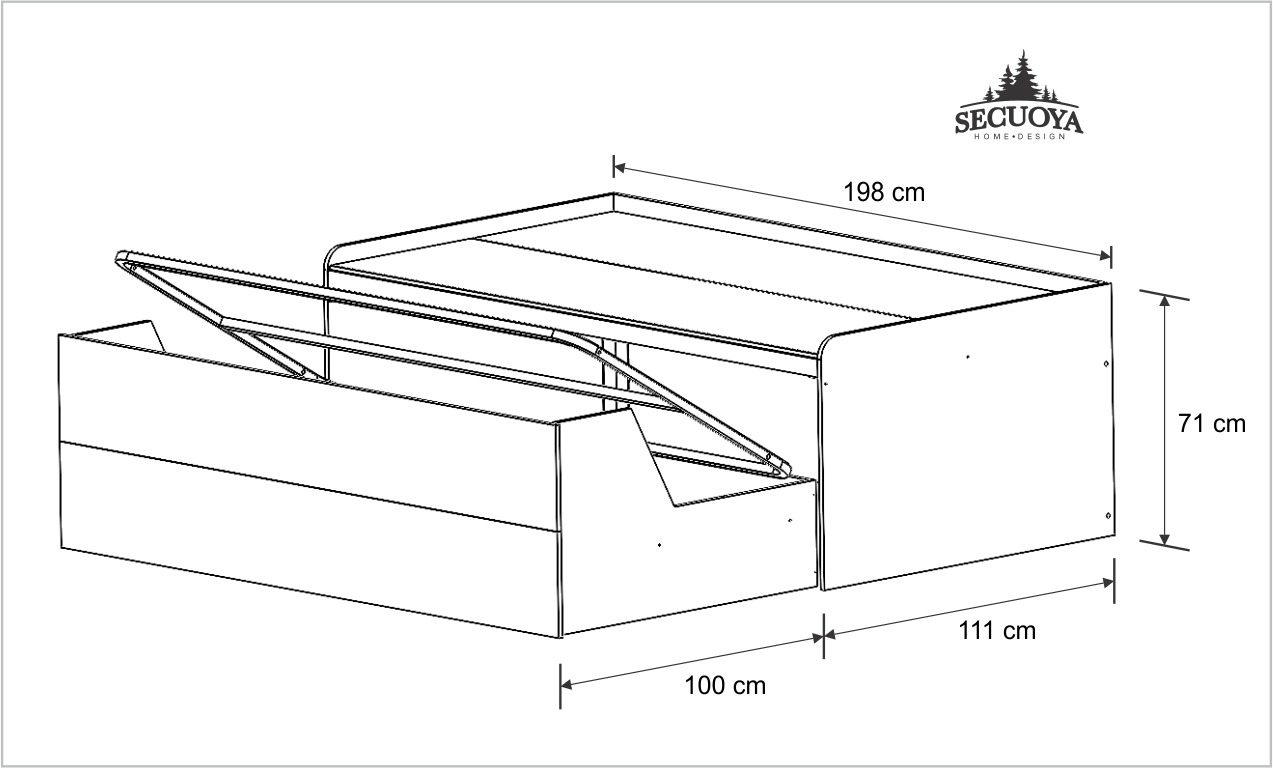 SECUOYA
HOME•DESIGN

198 cm

71 cm

111 cm

100 cm